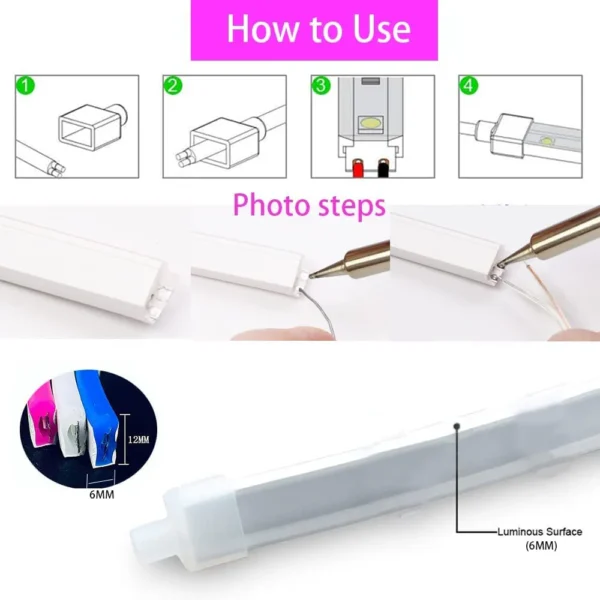 How to Use

1

2

3

4

Photo steps

12MM

6MM

Luminous Surface (6MM)