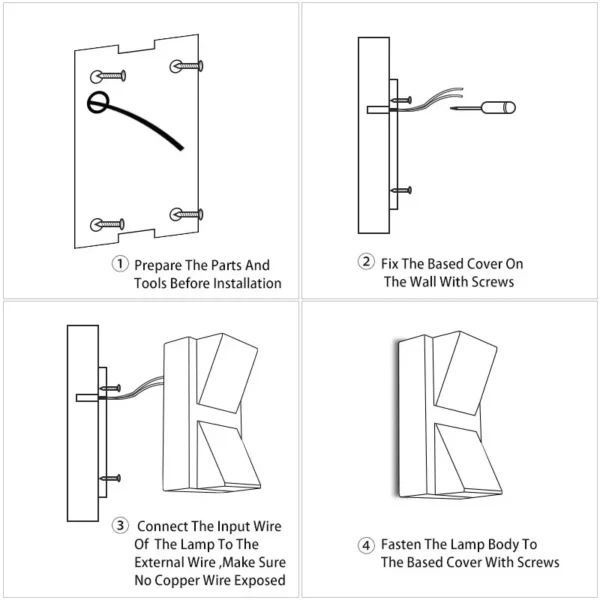 ① Prepare The Parts And Tools Before Installation

② Fix The Based Cover On The Wall With Screws

③ Connect The Input Wire Of The Lamp To The External Wire ,Make Sure No Copper Wire Exposed

④ Fasten The Lamp Body To The Based Cover With Screws